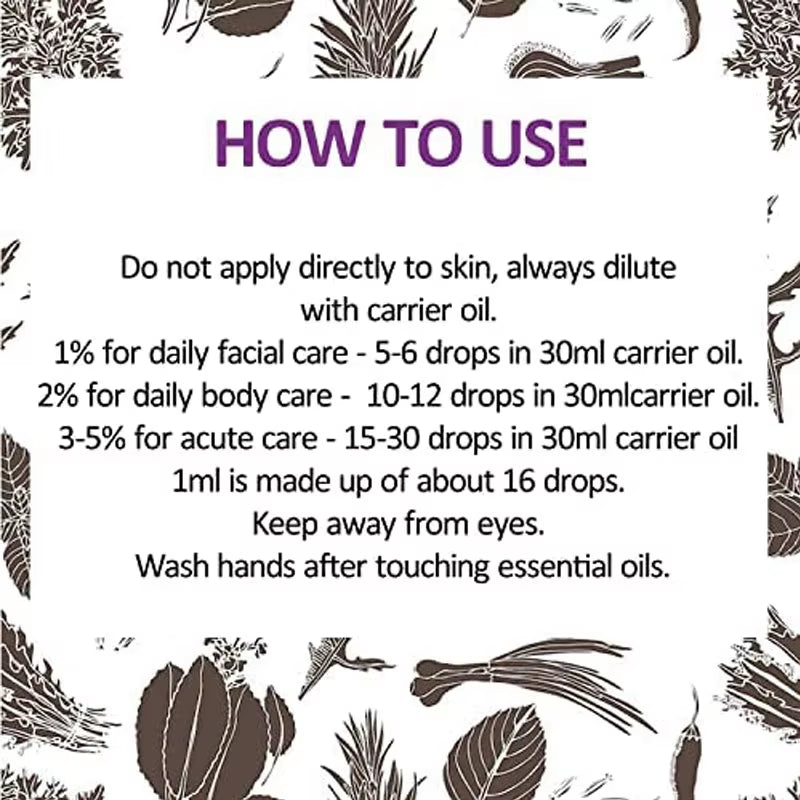 HOW TO USE

Do not apply directly to skin, always dilute with carrier oil.
1% for daily facial care - 5-6 drops in 30ml carrier oil.
2% for daily body care - 10-12 drops in 30mlcarrier oil.
3-5% for acute care - 15-30 drops in 30ml carrier oil
1ml is made up of about 16 drops.
Keep away from eyes.
Wash hands after touching essential oils.